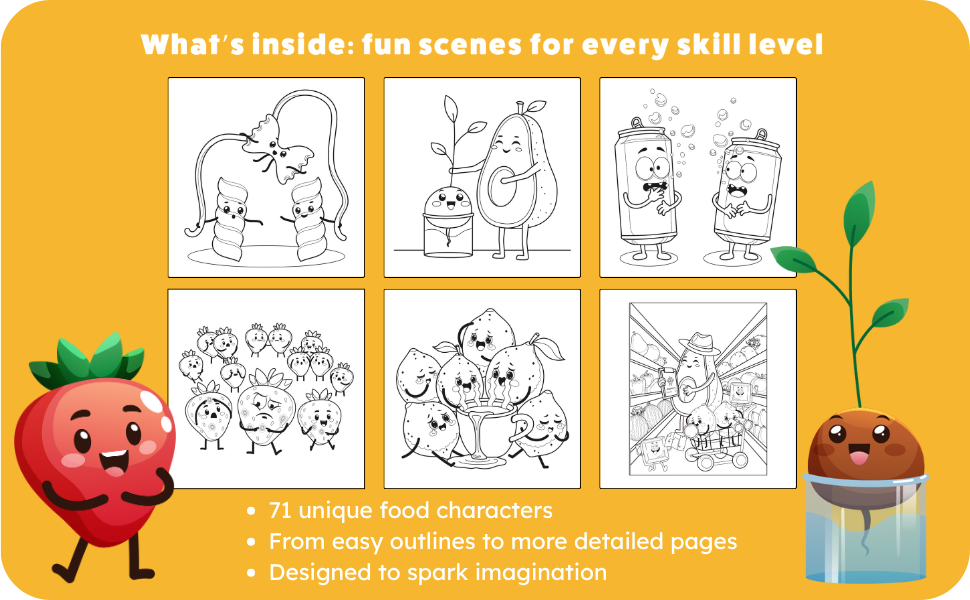 What's inside: fun scenes for every skill level

• 71 unique food characters
• From easy outlines to more detailed pages
• Designed to spark imagination